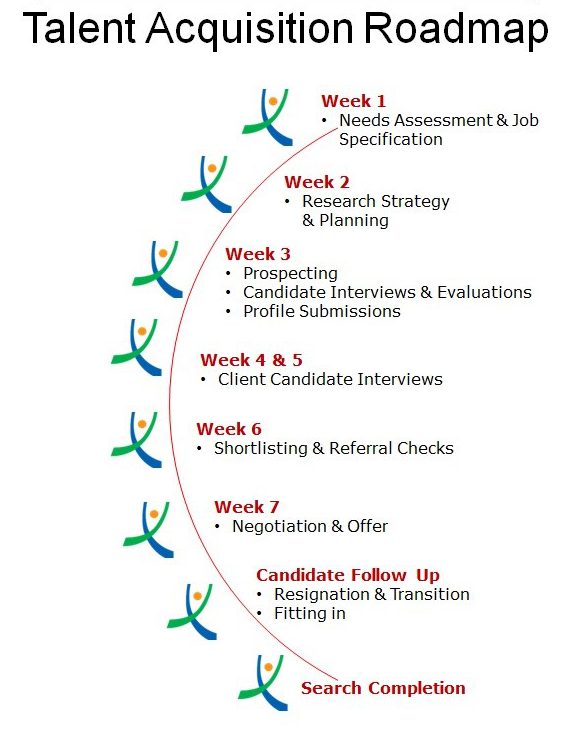 Talent Acquisition Roadmap

Week 1
• Needs Assessment & Job Specification

Week 2
• Research Strategy & Planning

Week 3
• Prospecting
• Candidate Interviews & Evaluations
• Profile Submissions

Week 4 & 5
• Client Candidate Interviews

Week 6
• Shortlisting & Referral Checks

Week 7
• Negotiation & Offer

Candidate Follow Up
• Resignation & Transition
• Fitting in

Search Completion